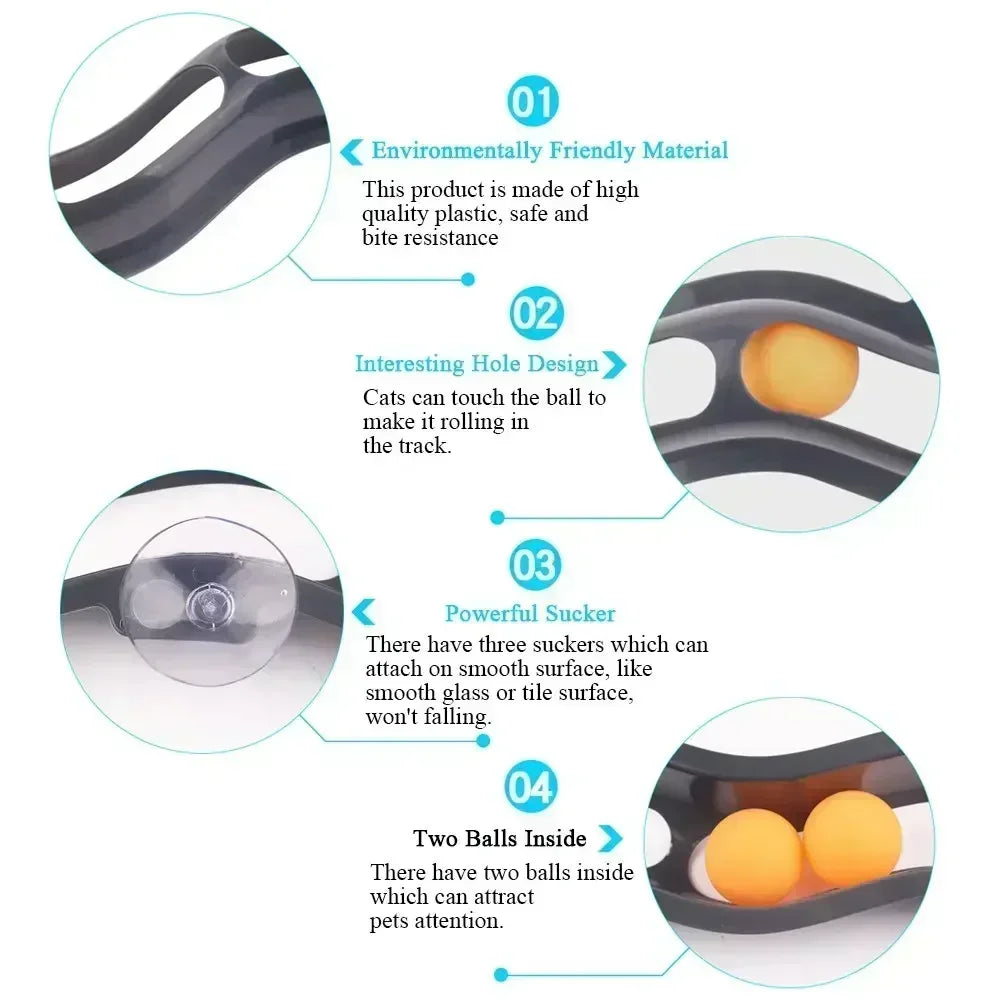 01

Environmentally Friendly Material

This product is made of high quality plastic, safe and bite resistance

02

Interesting Hole Design

Cats can touch the ball to make it rolling in the track.

03

Powerful Sucker

There have three suckers which can attach on smooth surface, like smooth glass or tile surface, won't falling.

04

Two Balls Inside

There have two balls inside which can attract pets attention.